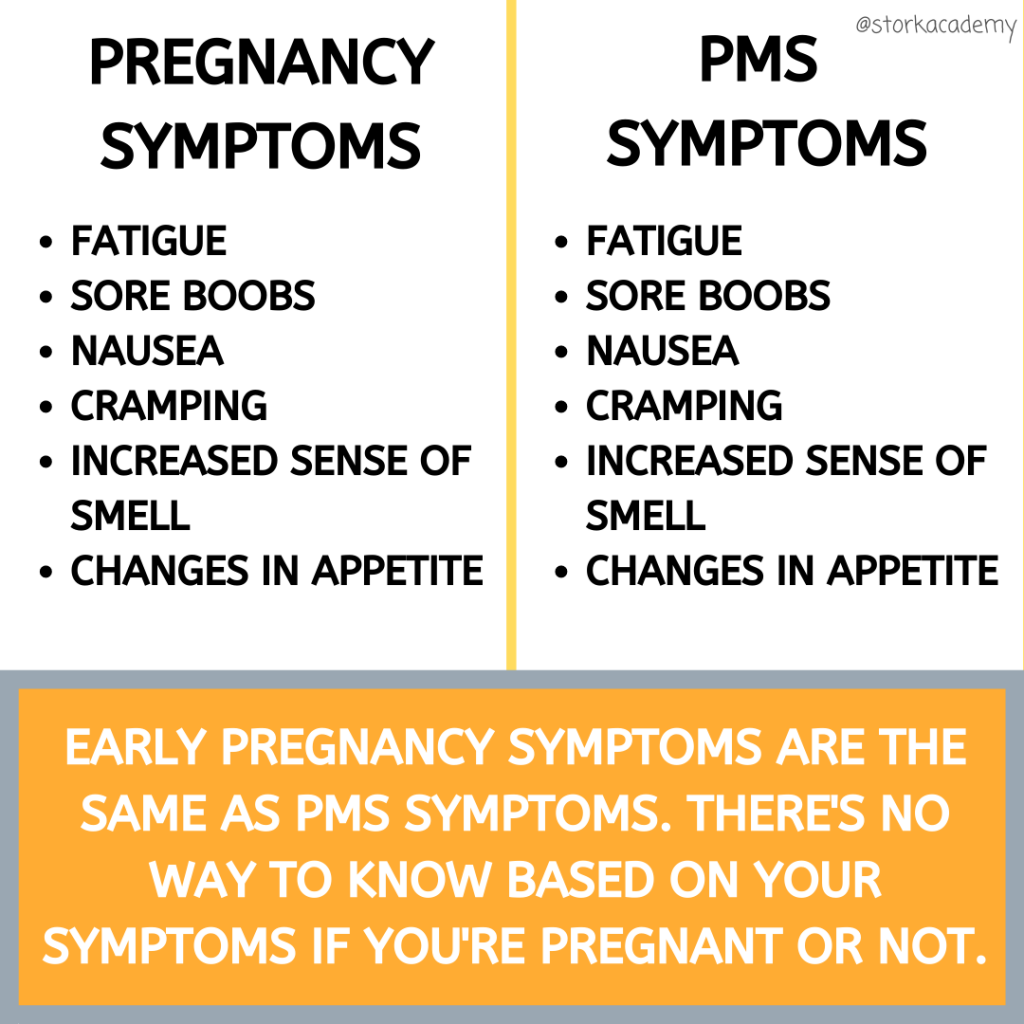 @storkacademy

PREGNANCY SYMPTOMS

- FATIGUE
- SORE BOOBS
- NAUSEA
- CRAMPING
- INCREASED SENSE OF SMELL
- CHANGES IN APPETITE

PMS SYMPTOMS

- FATIGUE
- SORE BOOBS
- NAUSEA
- CRAMPING
- INCREASED SENSE OF SMELL
- CHANGES IN APPETITE

EARLY PREGNANCY SYMPTOMS ARE THE SAME AS PMS SYMPTOMS. THERE'S NO WAY TO KNOW BASED ON YOUR SYMPTOMS IF YOU'RE PREGNANT OR NOT.